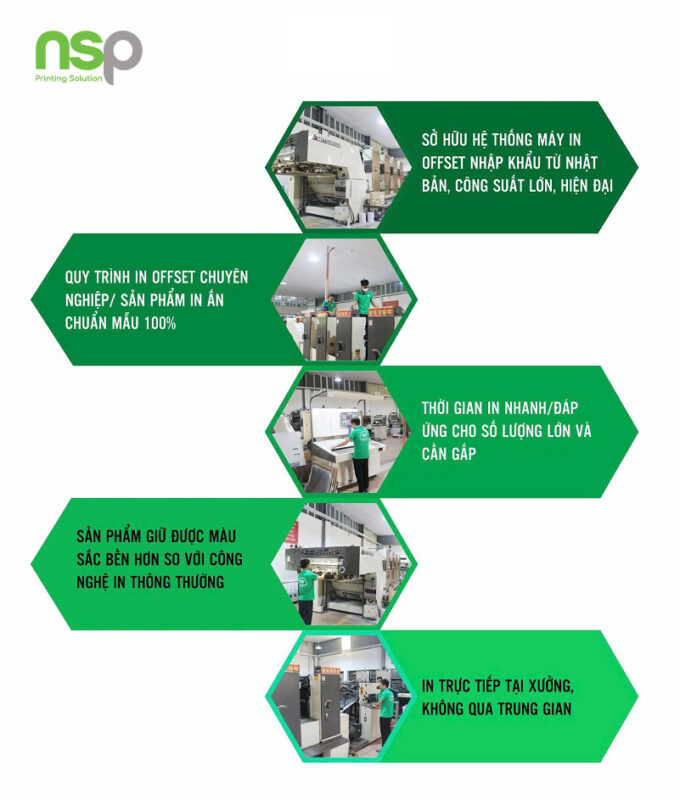 nsp
Printing Solution

SỞ HỮU HỆ THỐNG MÁY IN OFFSET NHẬP KHẨU TỪ NHẬT BẢN, CÔNG SUẤT LỚN, HIỆN ĐẠI

QUY TRÌNH IN OFFSET CHUYÊN NGHIỆP/ SẢN PHẨM IN ẤN CHUẨN MẪU 100%

THỜI GIAN IN NHANH/ĐÁP ỨNG CHO SỐ LƯỢNG LỚN VÀ CẦN GẤP

SẢN PHẨM GIỮ ĐƯỢC MÀU SẮC BỀN HƠN SO VỚI CÔNG NGHỆ IN THÔNG THƯỜNG

IN TRỰC TIẾP TẠI XƯỞNG, KHÔNG QUA TRUNG GIAN